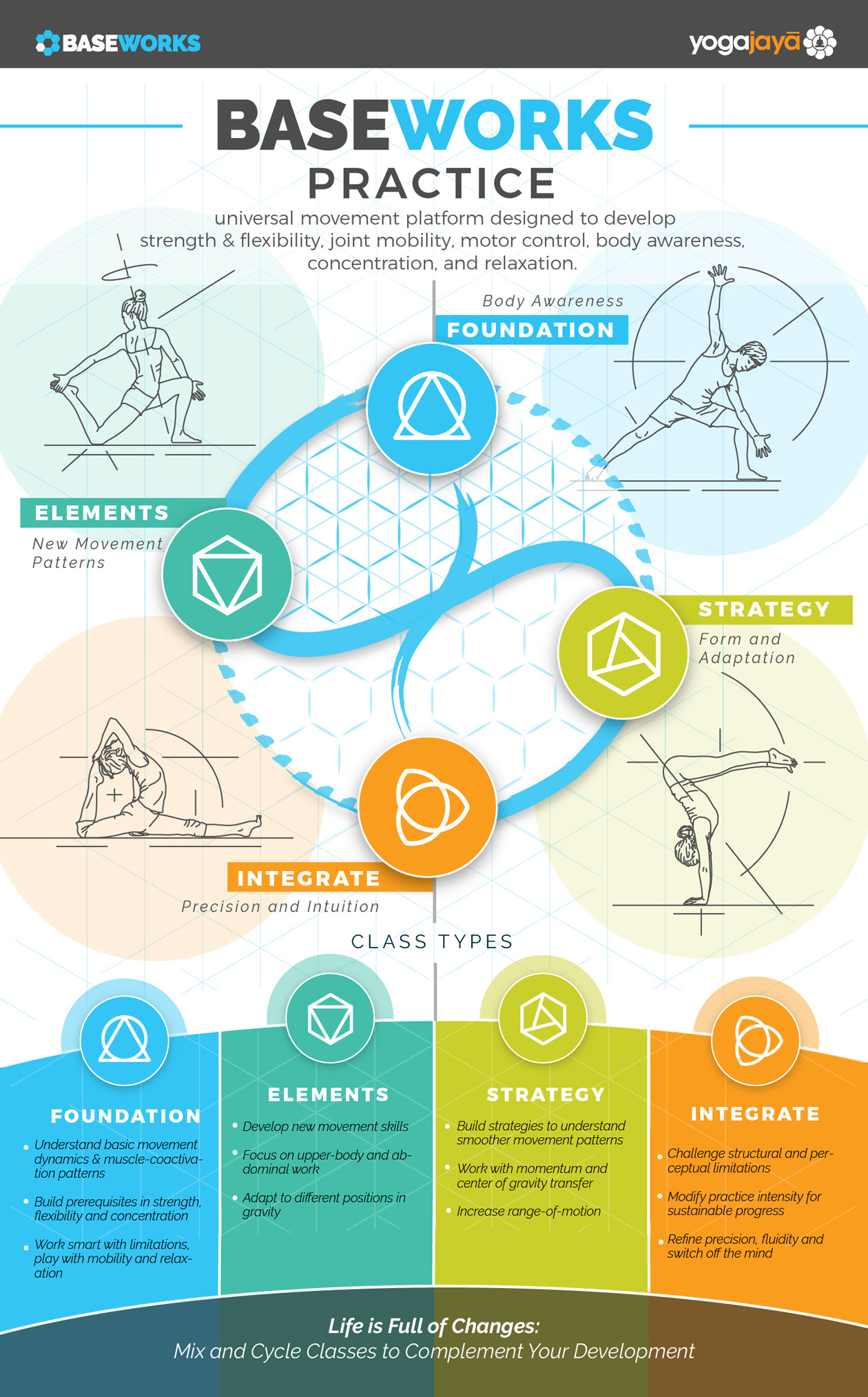 BASEWORKS

yogajayā

BASEWORKS PRACTICE

universal movement platform designed to develop strength & flexibility, joint mobility, motor control, body awareness, concentration, and relaxation.

Body Awareness
FOUNDATION

ELEMENTS
New Movement Patterns

STRATEGY
Form and Adaptation

INTEGRATE
Precision and Intuition

CLASS TYPES

FOUNDATION
• Understand basic movement dynamics & muscle-coactivation patterns
• Build prerequisites in strength, flexibility and concentration
• Work smart with limitations, play with mobility and relaxation

ELEMENTS
• Develop new movement skills
• Focus on upper-body and abdominal work
• Adapt to different positions in gravity

STRATEGY
• Build strategies to understand smoother movement patterns
• Work with momentum and center of gravity transfer
• Increase range-of-motion

INTEGRATE
• Challenge structural and perceptual limitations
• Modify practice intensity for sustainable progress
• Refine precision, fluidity and switch off the mind

Life is Full of Changes:
Mix and Cycle Classes to Complement Your Development