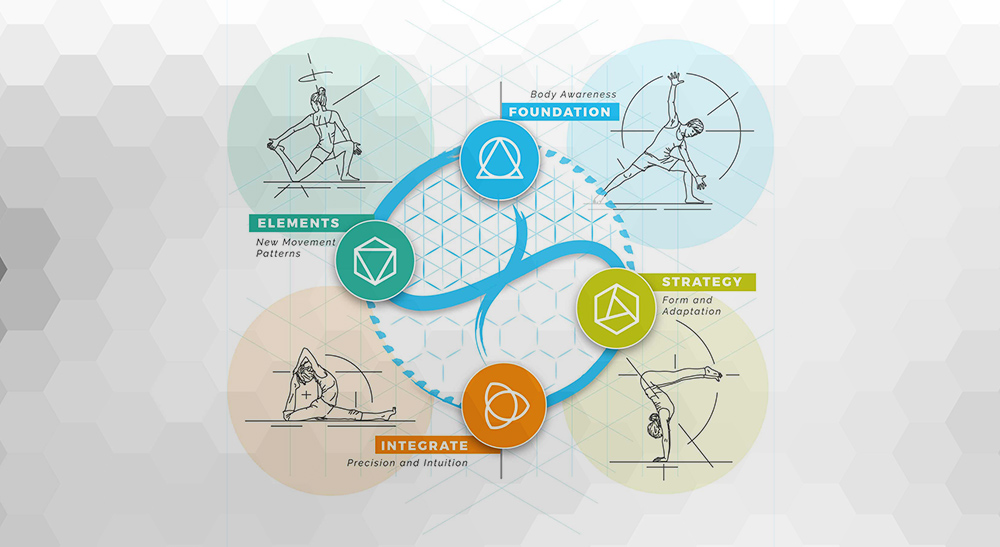 Body Awareness
FOUNDATION

ELEMENTS
New Movement Patterns

STRATEGY
Form and Adaptation

INTEGRATE
Precision and Intuition